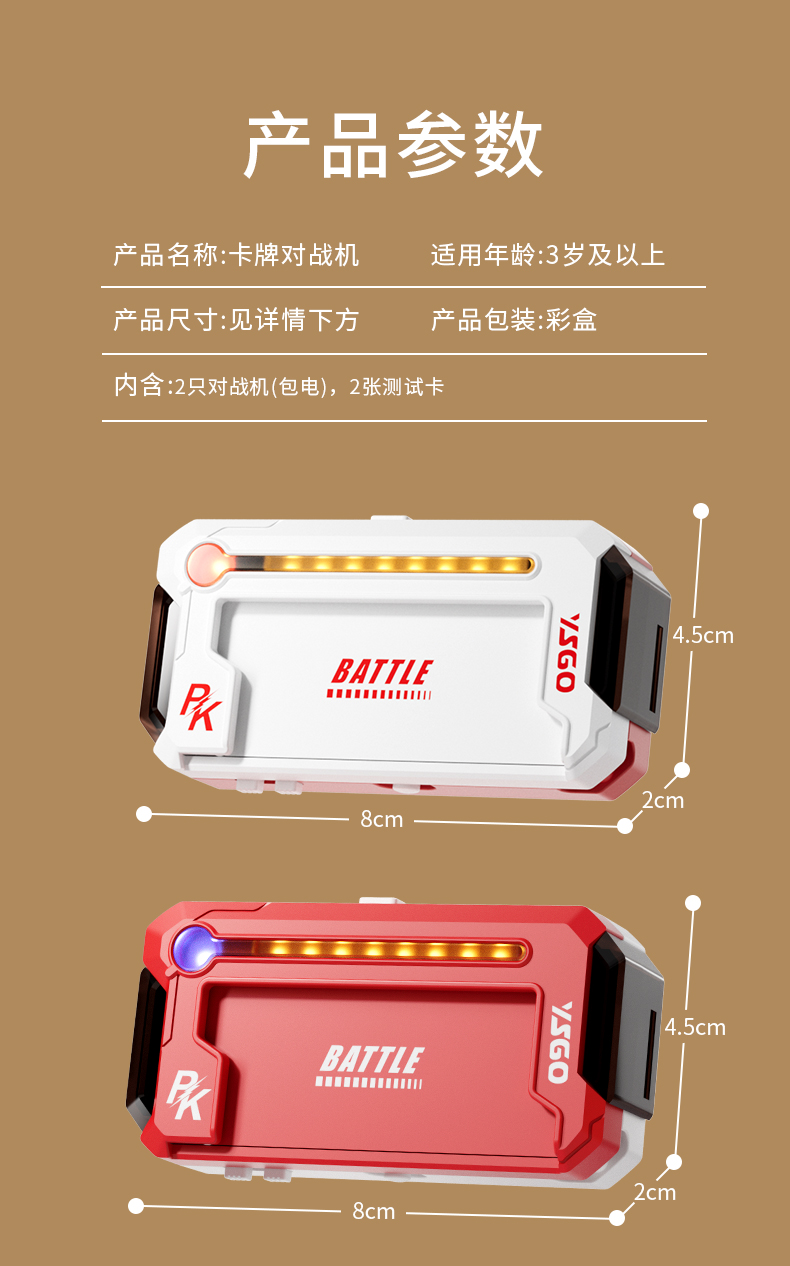 产品参数

产品名称:卡牌对战机

适用年龄:3岁及以上

产品尺寸:见详情下方

产品包装:彩盒

内含:2只对战机(包电)，2张测试卡

PK
BATTLE
VSGO
4.5cm
2cm
8cm

PK
BATTLE
VSGO
4.5cm
2cm
8cm