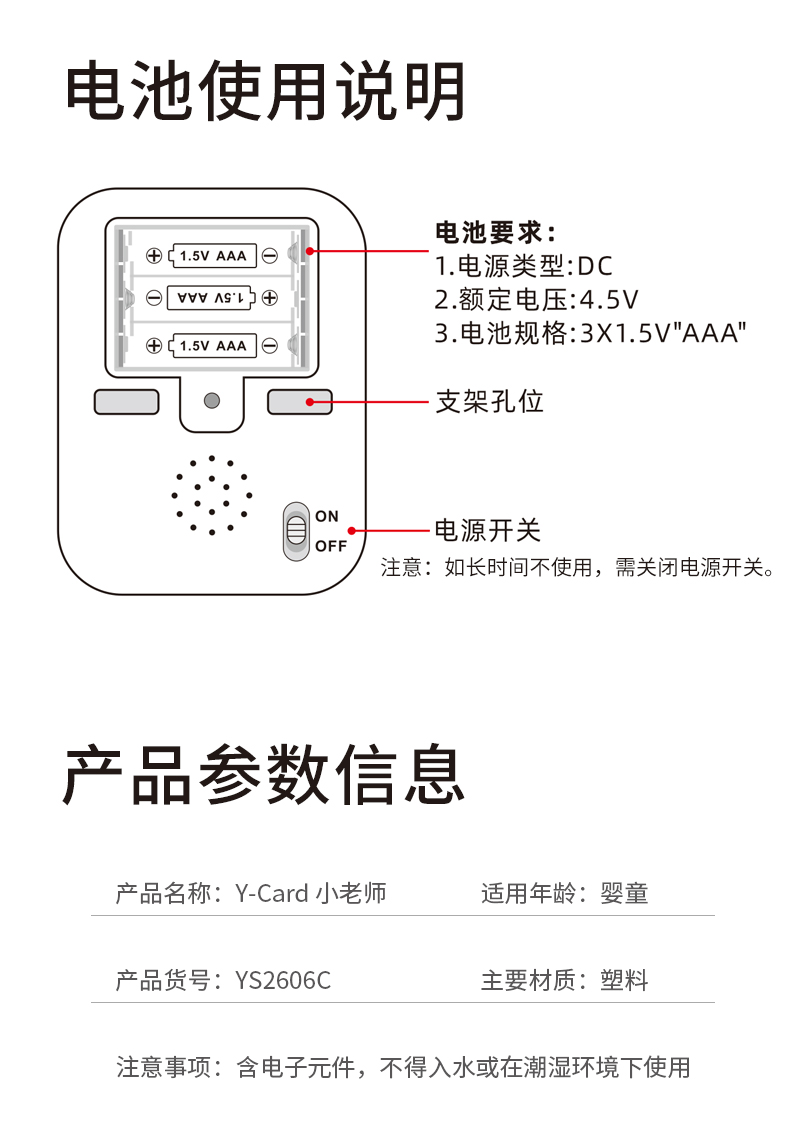 电池使用说明

1.5V AAA
1.5V AAA
1.5V AAA

ON
OFF

电池要求：
1.电源类型:DC
2.额定电压:4.5V
3.电池规格:3X1.5V"AAA"

支架孔位

电源开关
注意：如长时间不使用，需关闭电源开关。

产品参数信息

产品名称：Y-Card 小老师
适用年龄：婴童

产品货号：YS2606C
主要材质：塑料

注意事项：含电子元件，不得入水或在潮湿环境下使用